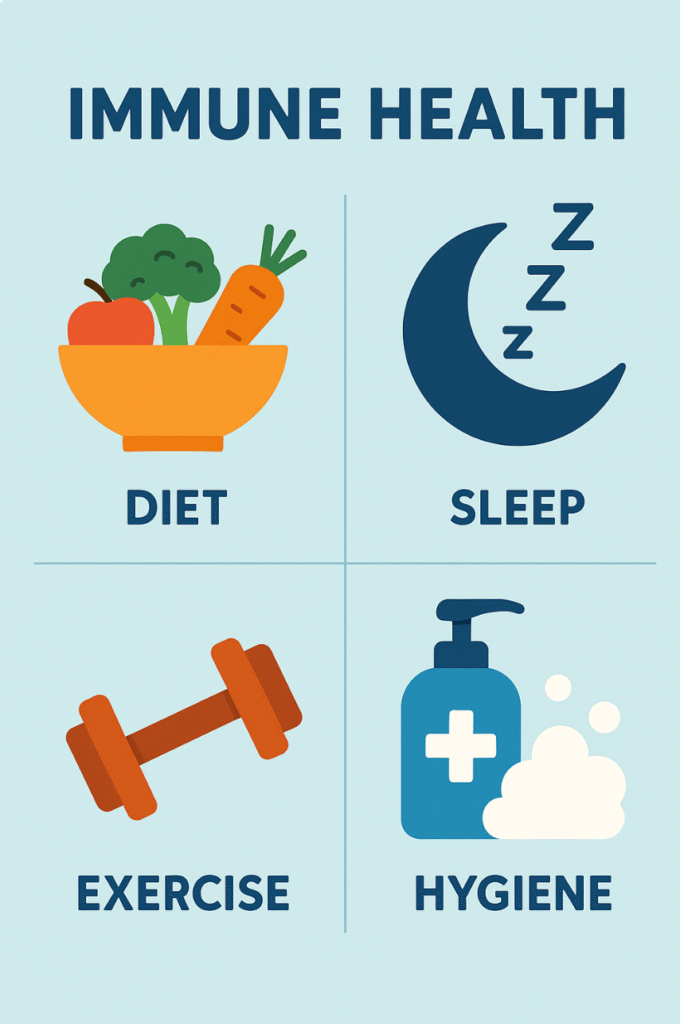 IMMUNE HEALTH

Z
Z
Z

DIET

SLEEP

EXERCISE

HYGIENE