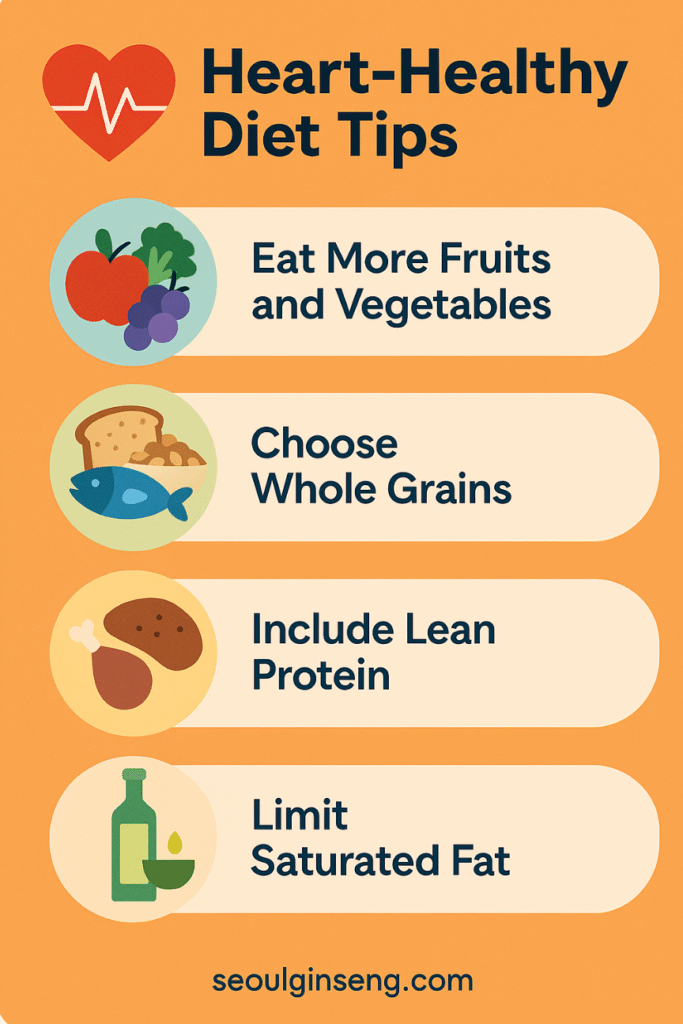 Heart-Healthy Diet Tips

Eat More Fruits and Vegetables

Choose Whole Grains

Include Lean Protein

Limit Saturated Fat

seoulginseng.com